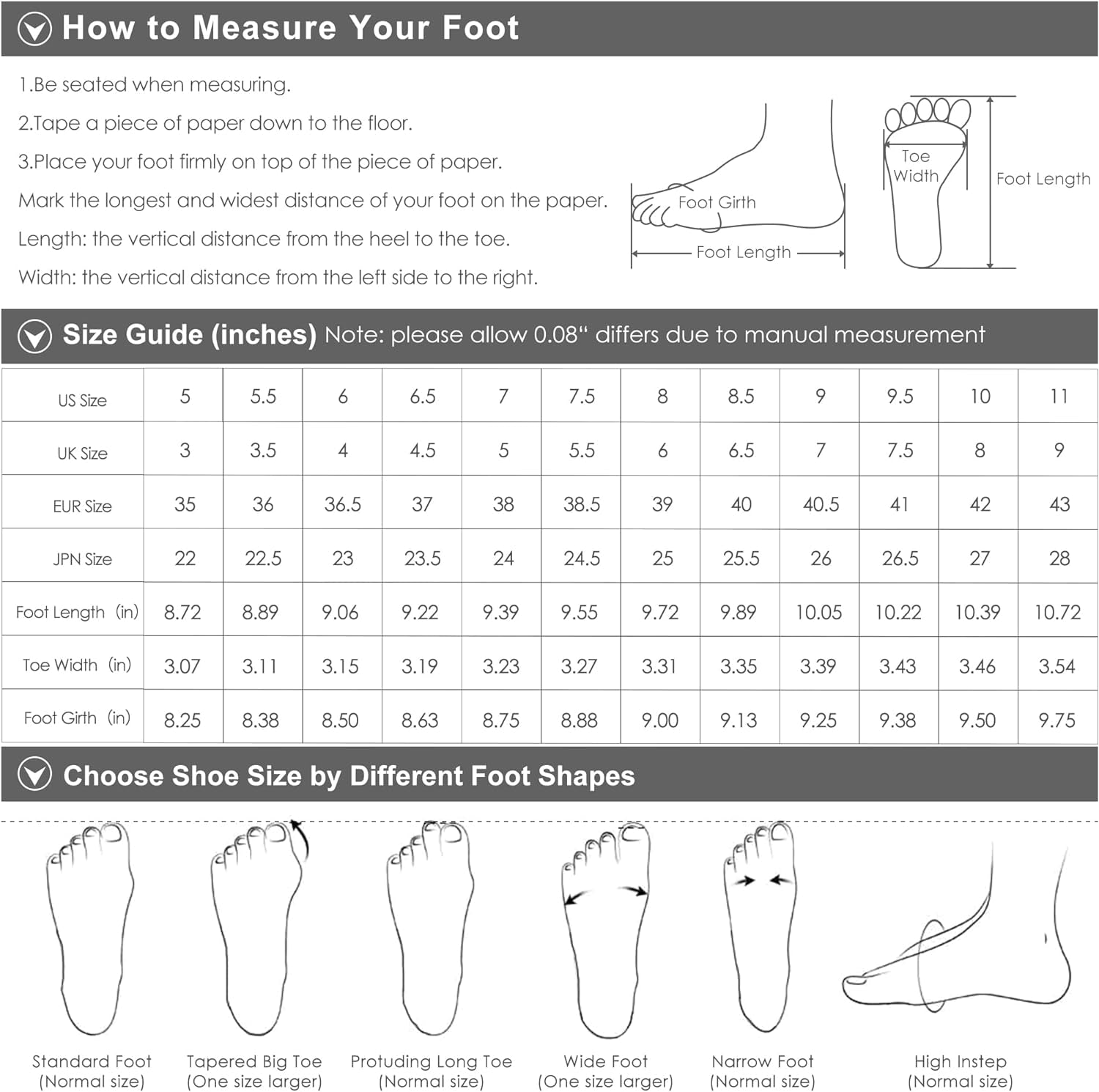 How to Measure Your Foot

1.Be seated when measuring.

2.Tape a piece of paper down to the floor.

3.Place your foot firmly on top of the piece of paper.

Mark the longest and widest distance of your foot on the paper.

Length: the vertical distance from the heel to the toe.

Width: the vertical distance from the left side to the right.

Foot Girth

Foot Length

Toe Width

Foot Length

Size Guide (inches) Note: please allow 0.08" differs due to manual measurement

| US Size | 5 | 5.5 | 6 | 6.5 | 7 | 7.5 | 8 | 8.5 | 9 | 9.5 | 10 | 11 |
|---|---|---|---|---|---|---|---|---|---|---|---|---|
| UK Size | 3 | 3.5 | 4 | 4.5 | 5 | 5.5 | 6 | 6.5 | 7 | 7.5 | 8 | 9 |
| EUR Size | 35 | 36 | 36.5 | 37 | 38 | 38.5 | 39 | 40 | 40.5 | 41 | 42 | 43 |
| JPN Size | 22 | 22.5 | 23 | 23.5 | 24 | 24.5 | 25 | 25.5 | 26 | 26.5 | 27 | 28 |
| Foot Length (in) | 8.72 | 8.89 | 9.06 | 9.22 | 9.39 | 9.55 | 9.72 | 9.89 | 10.05 | 10.22 | 10.39 | 10.72 |
| Toe Width (in) | 3.07 | 3.11 | 3.15 | 3.19 | 3.23 | 3.27 | 3.31 | 3.35 | 3.39 | 3.43 | 3.46 | 3.54 |
| Foot Girth (in) | 8.25 | 8.38 | 8.50 | 8.63 | 8.75 | 8.88 | 9.00 | 9.13 | 9.25 | 9.38 | 9.50 | 9.75 |

Choose Shoe Size by Different Foot Shapes

Standard Foot (Normal size)

Tapered Big Toe (One size larger)

Protuding Long Toe (Normal size)

Wide Foot (One size larger)

Narrow Foot (Normal size)

High Instep (Normal size)